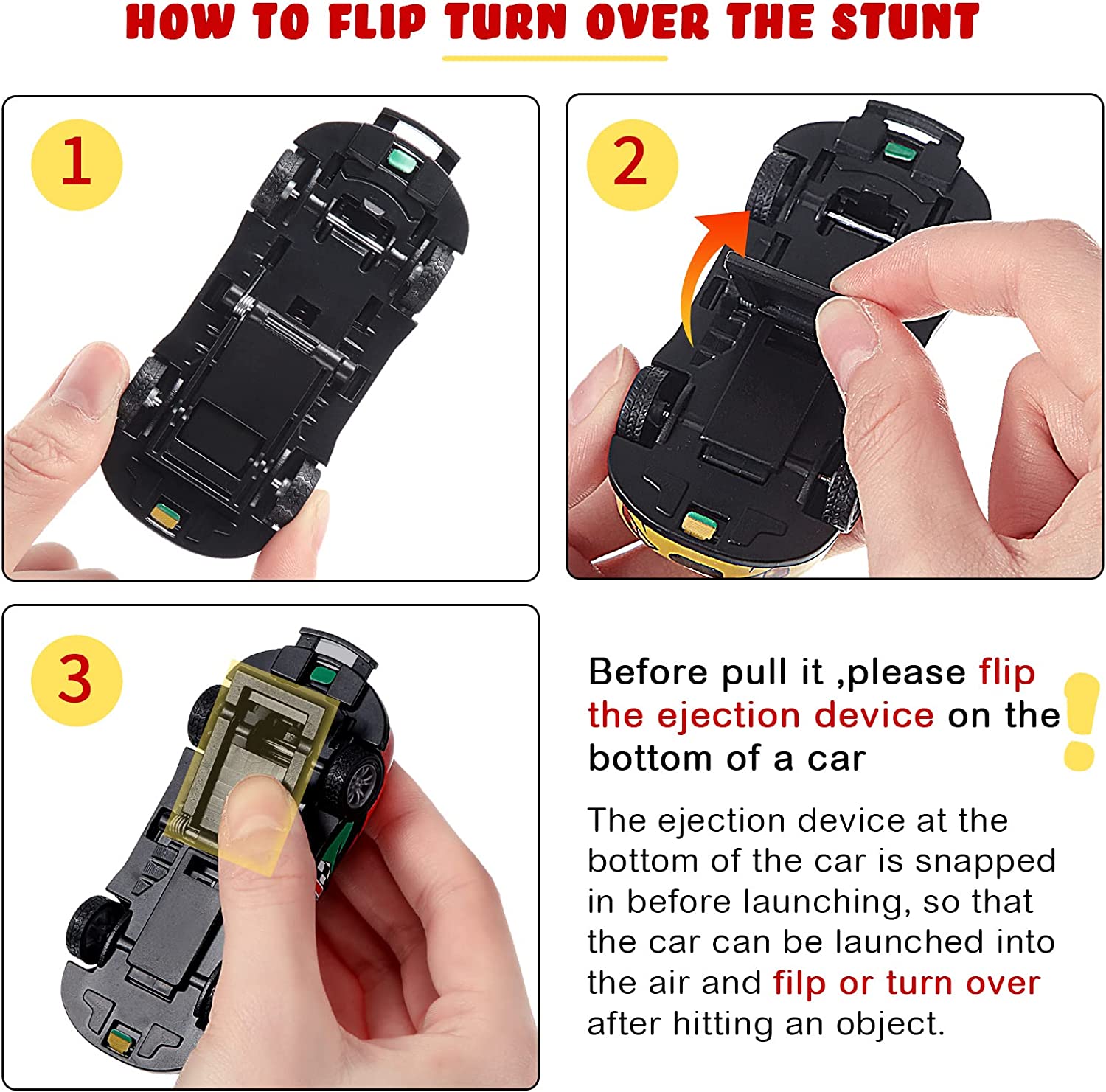 HOW TO FLIP TURN OVER THE STUNT

1

2

3

Before pull it ,please flip the ejection device on the bottom of a car

The ejection device at the bottom of the car is snapped in before launching, so that the car can be launched into the air and filp or turn over after hitting an object.