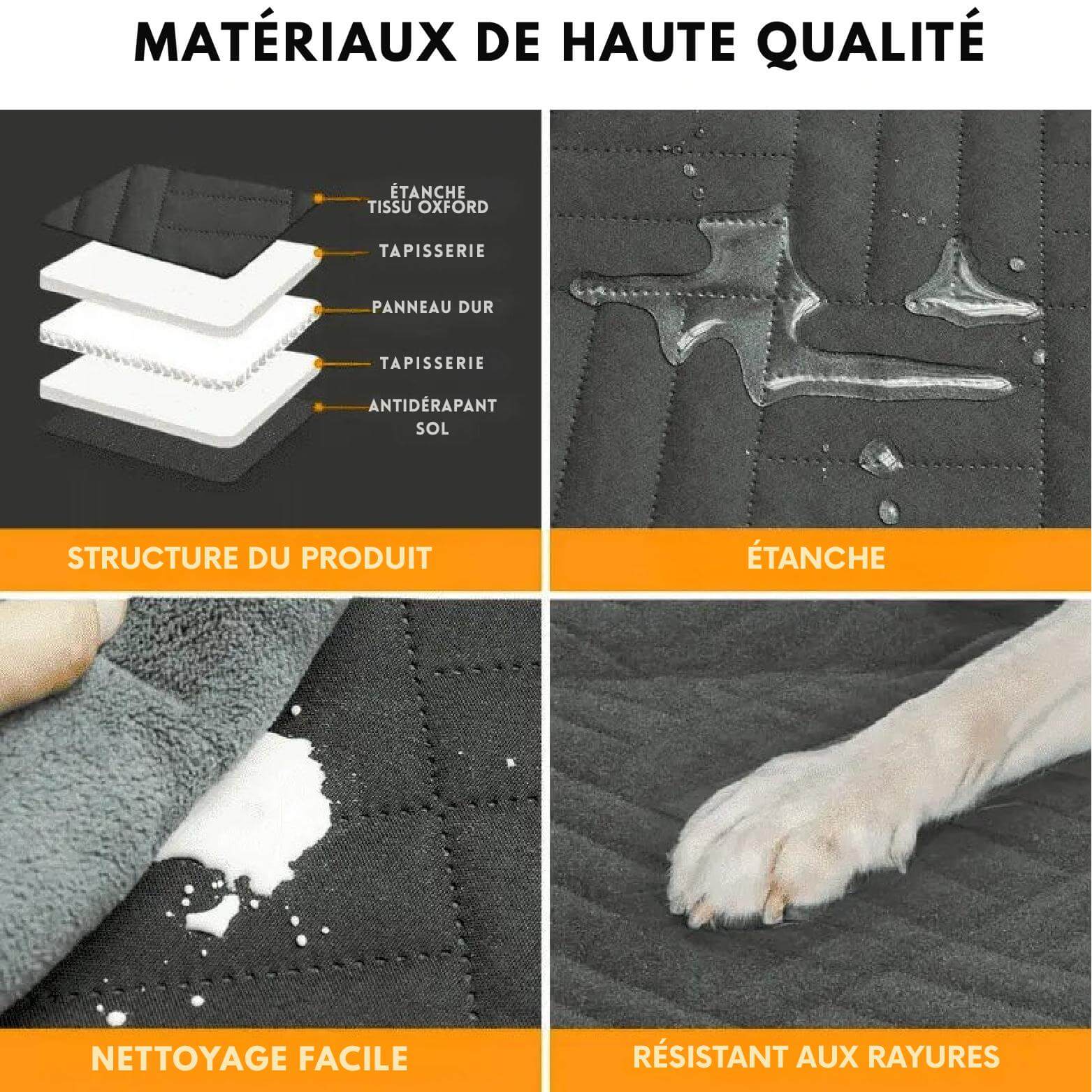 MATÉRIAUX DE HAUTE QUALITÉ

ÉTANCHE TISSU OXFORD

TAPISSERIE

PANNEAU DUR

TAPISSERIE

ANTIDÉRAPANT SOL

STRUCTURE DU PRODUIT

ÉTANCHE

NETTOYAGE FACILE

RÉSISTANT AUX RAYURES