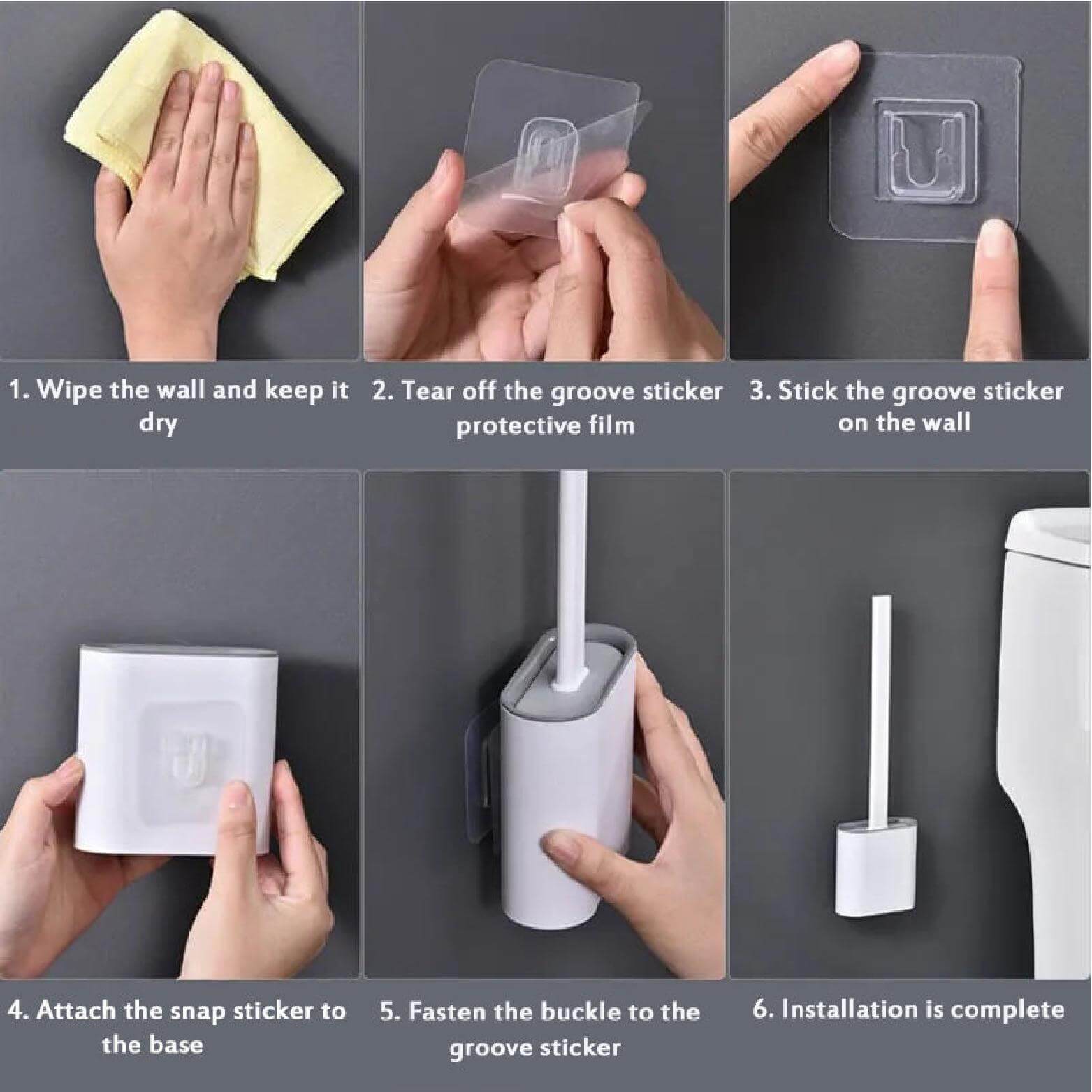 1. Wipe the wall and keep it dry

2. Tear off the groove sticker protective film

3. Stick the groove sticker on the wall

4. Attach the snap sticker to the base

5. Fasten the buckle to the groove sticker

6. Installation is complete